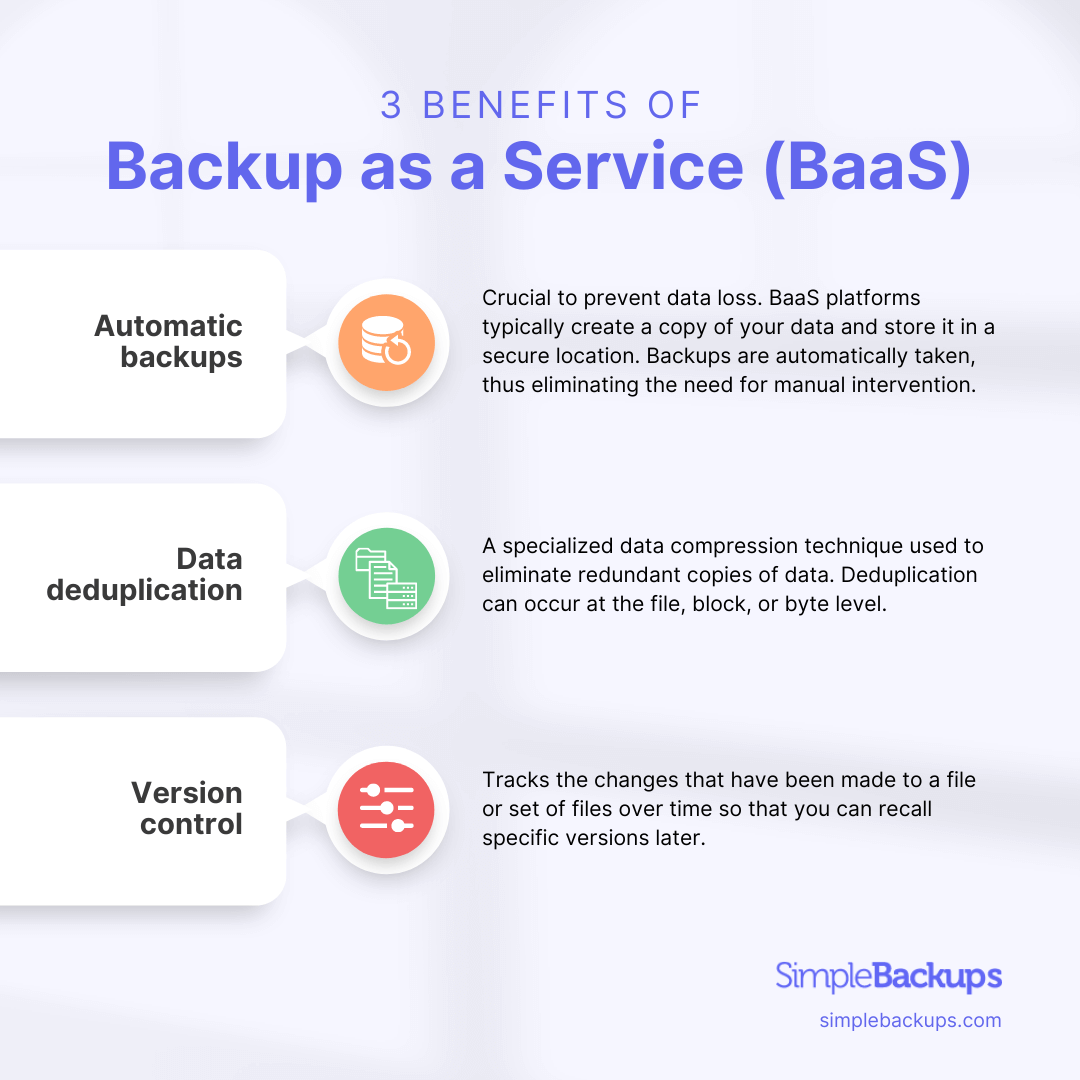 3 BENEFITS OF
Backup as a Service (BaaS)

Automatic backups

Crucial to prevent data loss. BaaS platforms typically create a copy of your data and store it in a secure location. Backups are automatically taken, thus eliminating the need for manual intervention.

Data deduplication

A specialized data compression technique used to eliminate redundant copies of data. Deduplication can occur at the file, block, or byte level.

Version control

Tracks the changes that have been made to a file or set of files over time so that you can recall specific versions later.

SimpleBackups
simplebackups.com