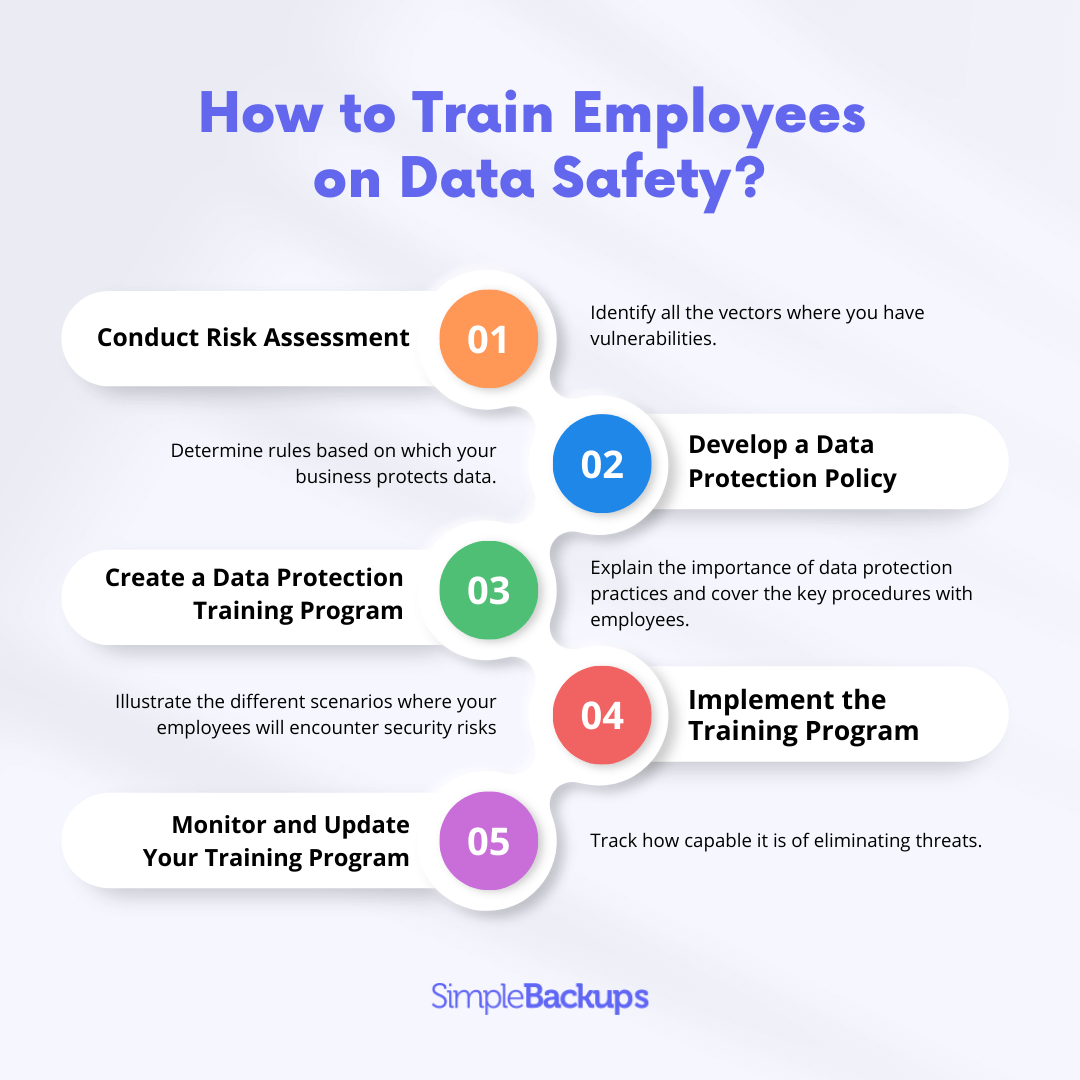 How to Train Employees on Data Safety?

Conduct Risk Assessment

01

Identify all the vectors where you have vulnerabilities.

Determine rules based on which your business protects data.

02

Develop a Data Protection Policy

Create a Data Protection Training Program

03

Explain the importance of data protection practices and cover the key procedures with employees.

Illustrate the different scenarios where your employees will encounter security risks

04

Implement the Training Program

Monitor and Update Your Training Program

05

Track how capable it is of eliminating threats.

SimpleBackups